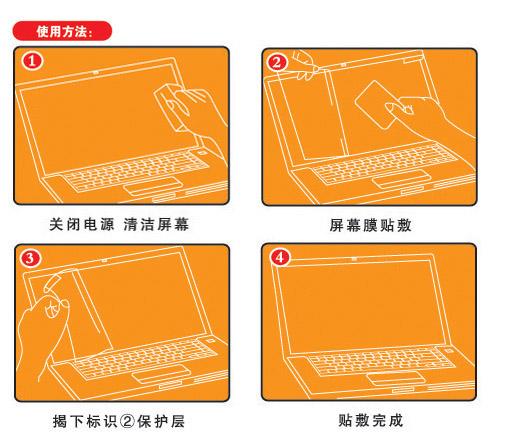 使用方法:

1

关闭电源 清洁屏幕

2

屏幕膜贴敷

3

揭下标识②保护层

4

贴敷完成